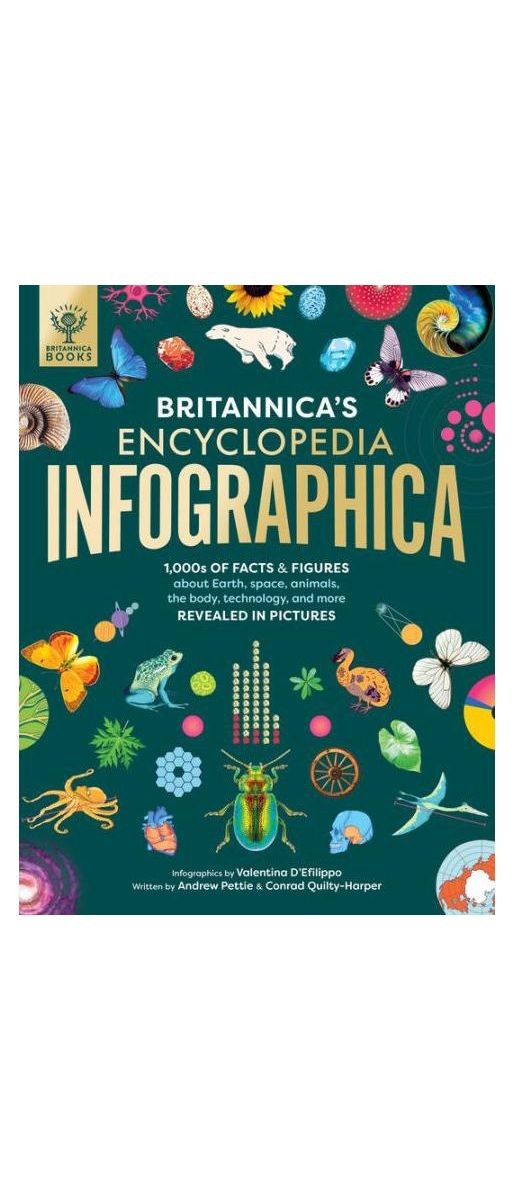 BRITANNICA BOOKS

BRITANNICA'S
ENCYCLOPEDIA
INFOGRAPHICA

1,000s OF FACTS & FIGURES
about Earth, space, animals, the body, technology, and more
REVEALED IN PICTURES

Infographics by Valentina D'Efilippo
Written by Andrew Pettie & Conrad Quilty-Harper