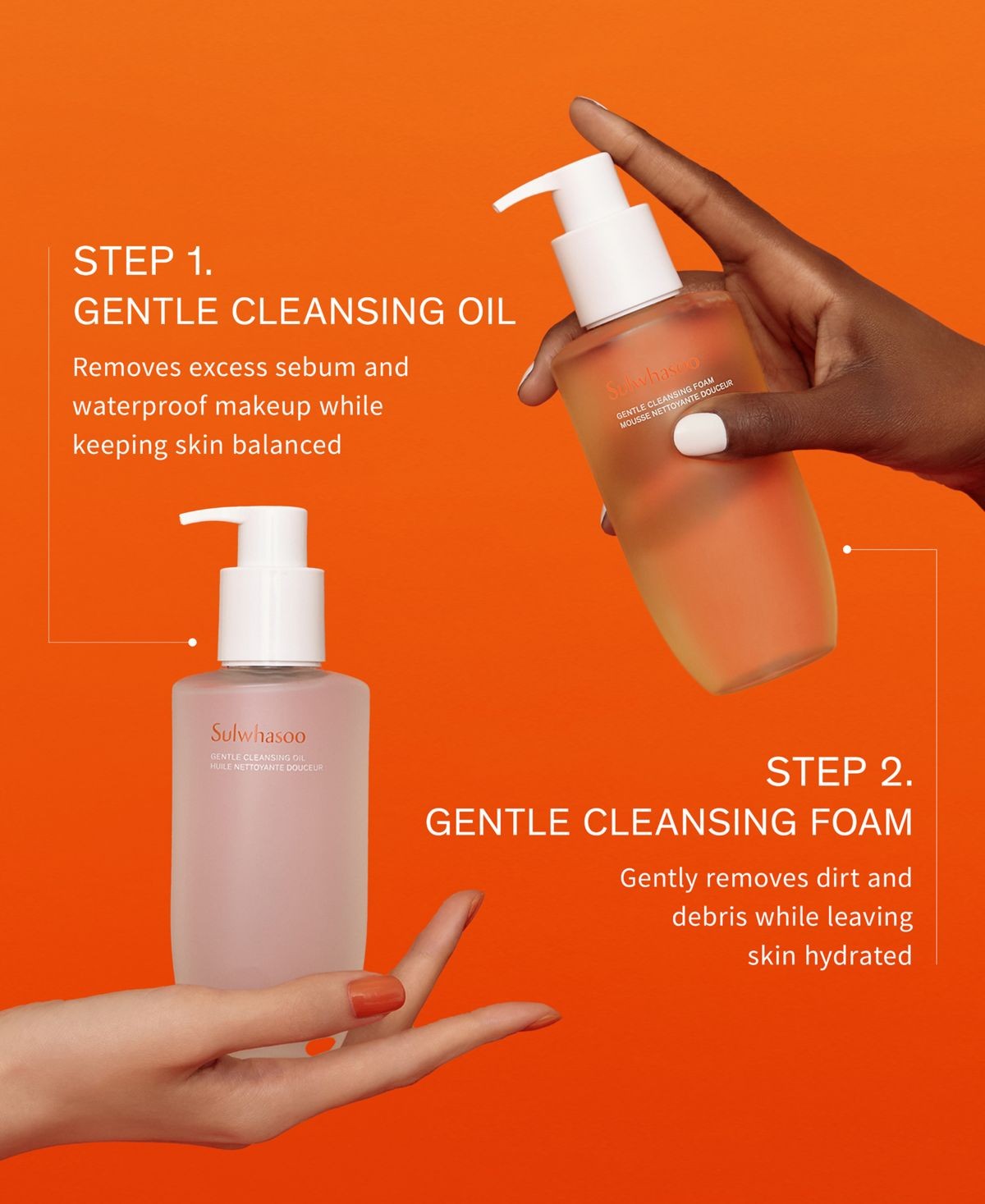 STEP 1.
GENTLE CLEANSING OIL

Removes excess sebum and waterproof makeup while keeping skin balanced

Sulwhasoo
GENTLE CLEANSING FOAM
MOUSSE NETTOYANTE DOUCEUR

Sulwhasoo
GENTLE CLEANSING OIL
HUILE NETTOYANTE DOUCEUR

STEP 2.
GENTLE CLEANSING FOAM

Gently removes dirt and debris while leaving skin hydrated