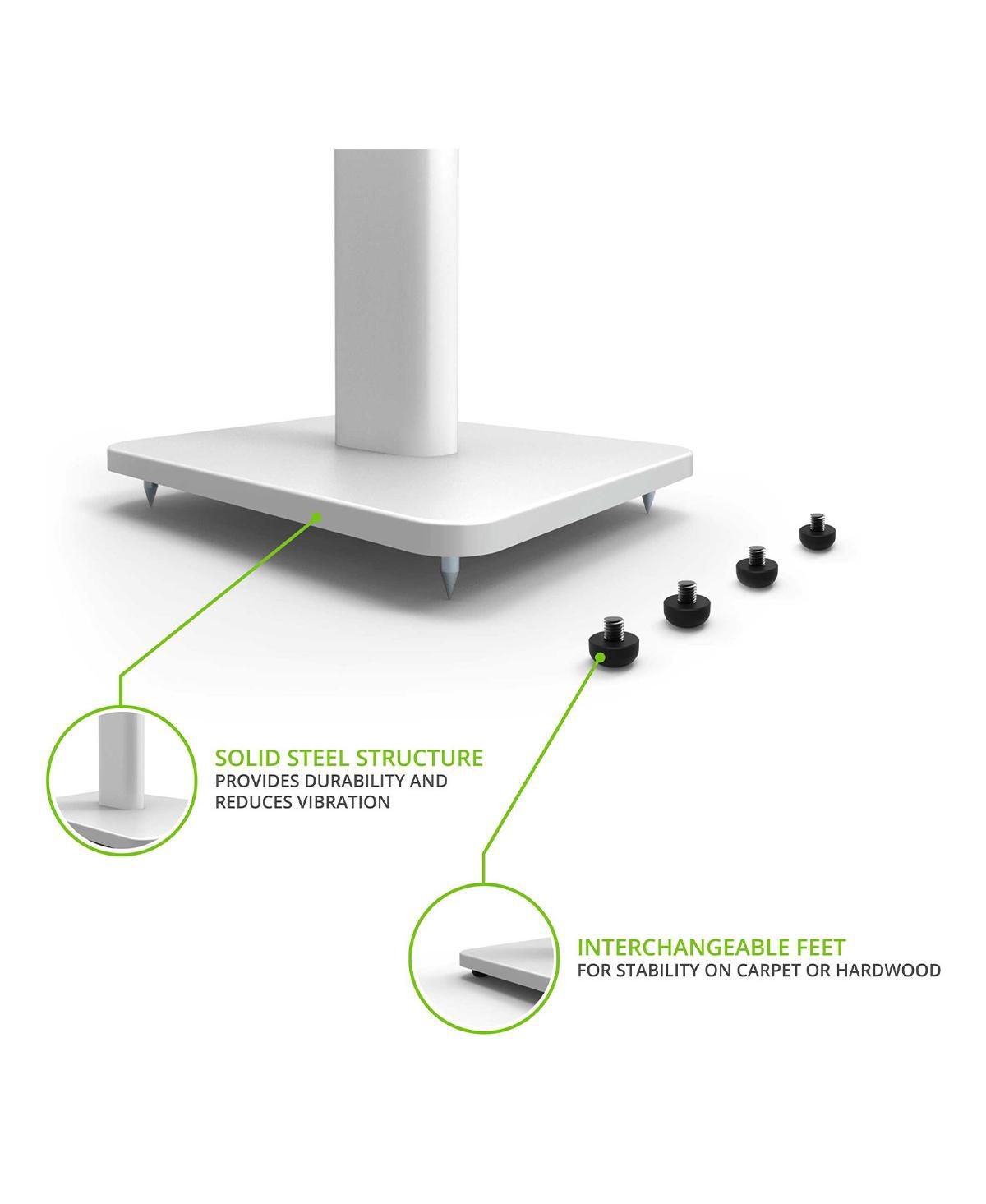 SOLID STEEL STRUCTURE
PROVIDES DURABILITY AND REDUCES VIBRATION

INTERCHANGEABLE FEET
FOR STABILITY ON CARPET OR HARDWOOD