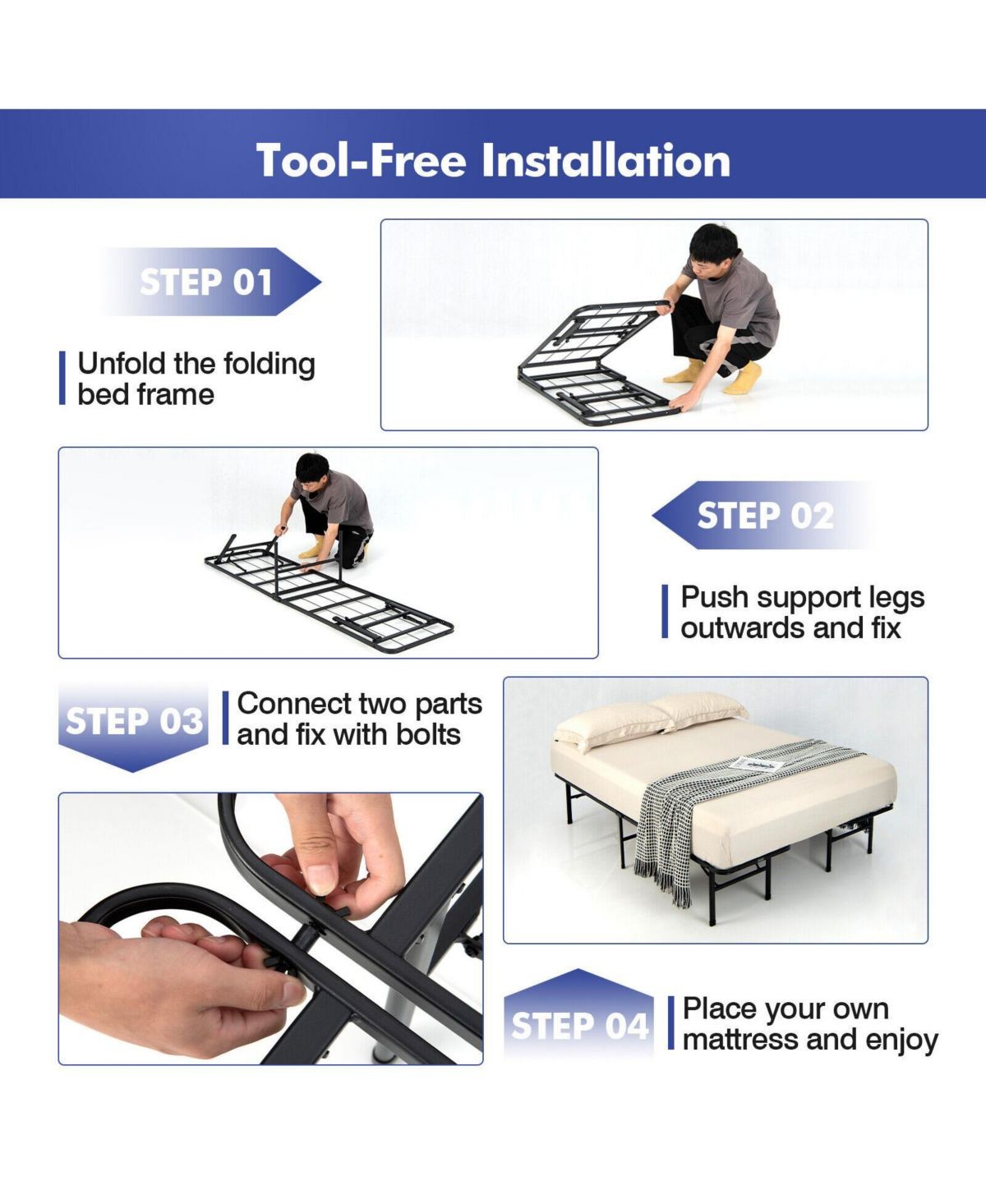 Tool-Free Installation

STEP 01

Unfold the folding bed frame

STEP 02

Push support legs outwards and fix

STEP 03

Connect two parts and fix with bolts

STEP 04

Place your own mattress and enjoy