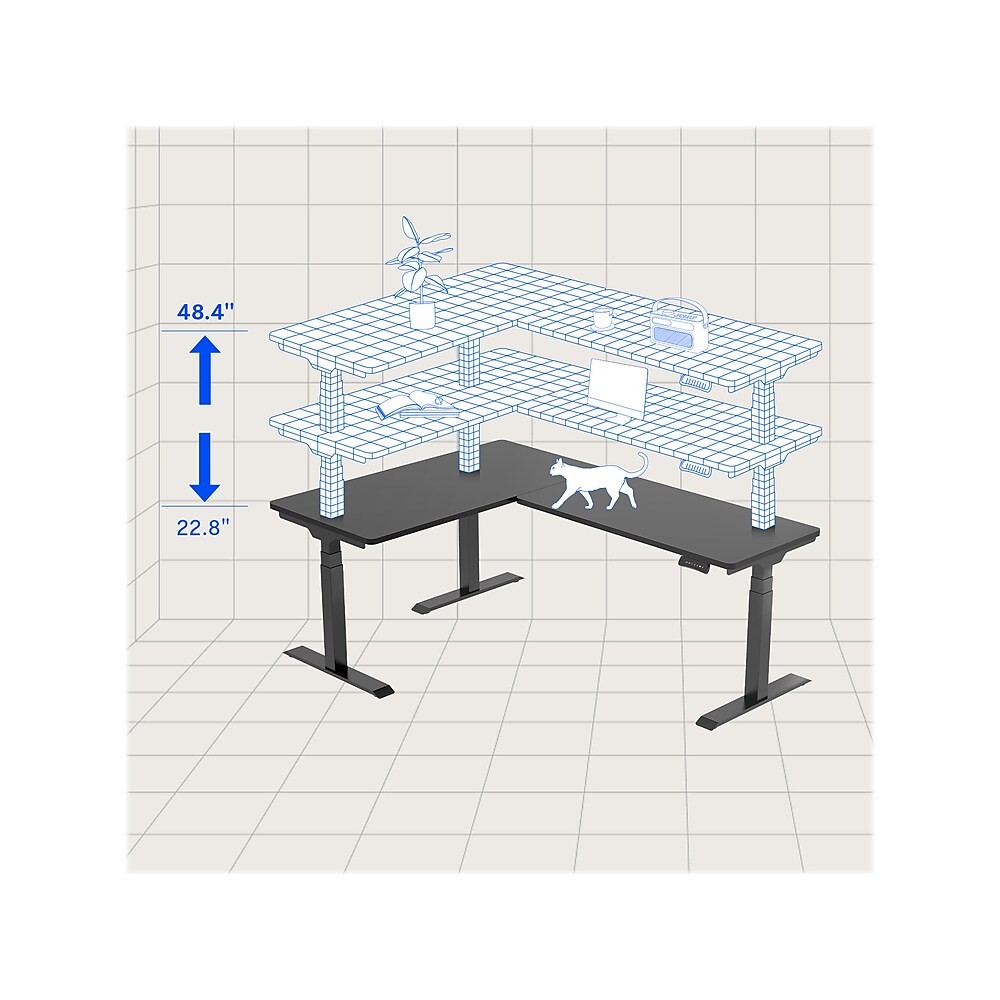 48.4"

22.8"