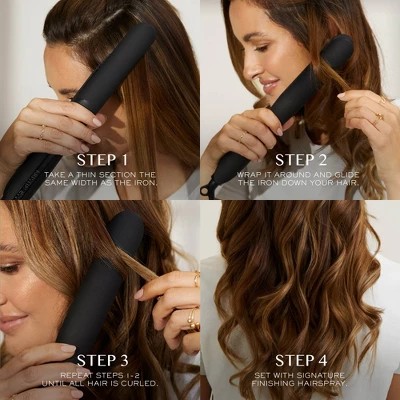 STEP 1
TAKE A THIN SECTION THE SAME WIDTH AS THE IRON.

STEP 2
WRAP IT AROUND AND GLIDE THE IRON DOWN YOUR HAIR.

STEP 3
REPEAT STEPS 1-2 UNTIL ALL HAIR IS CURLED.

STEP 4
SET WITH SIGNATURE FINISHING HAIRSPRAY.