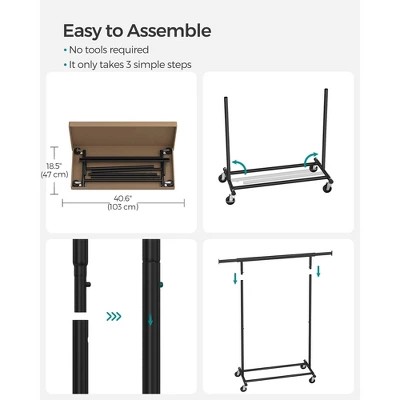 Easy to Assemble

• No tools required

• It only takes 3 simple steps

18.5"
(47 cm)

40.6"
(103 cm)