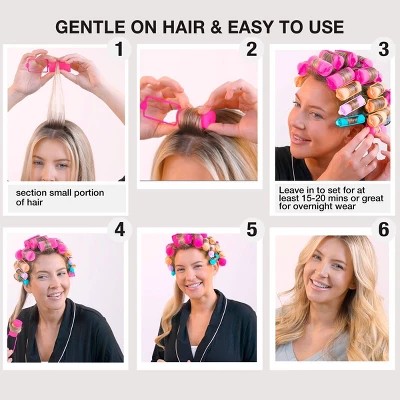 GENTLE ON HAIR & EASY TO USE

1

section small portion of hair

2

3

Leave in to set for at least 15-20 mins or great for overnight wear

4

5

6