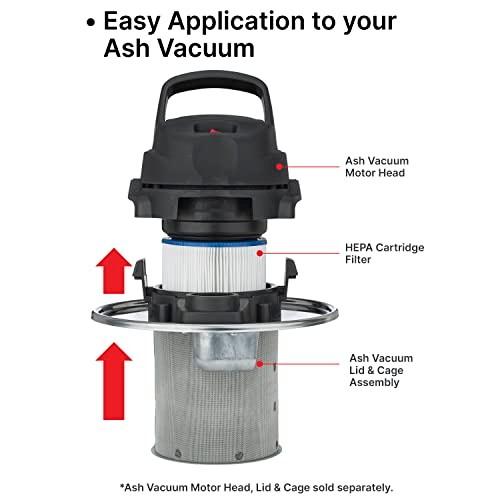 • Easy Application to your Ash Vacuum

Ash Vacuum Motor Head

HEPA Cartridge Filter

Ash Vacuum Lid & Cage Assembly

*Ash Vacuum Motor Head, Lid & Cage sold separately.