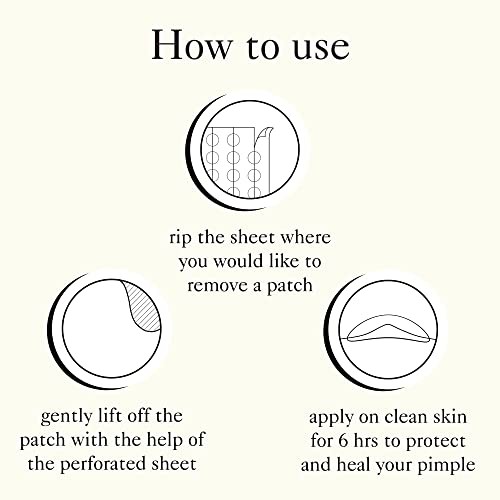 How to use

rip the sheet where you would like to remove a patch

gently lift off the patch with the help of the perforated sheet

apply on clean skin for 6 hrs to protect and heal your pimple