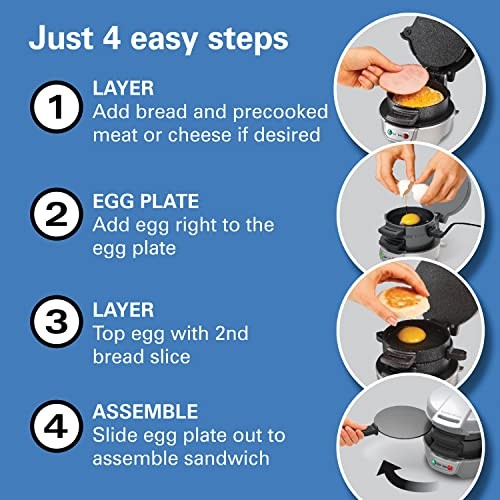 Just 4 easy steps

1 LAYER
Add bread and precooked meat or cheese if desired

2 EGG PLATE
Add egg right to the egg plate

3 LAYER
Top egg with 2nd bread slice

4 ASSEMBLE
Slide egg plate out to assemble sandwich