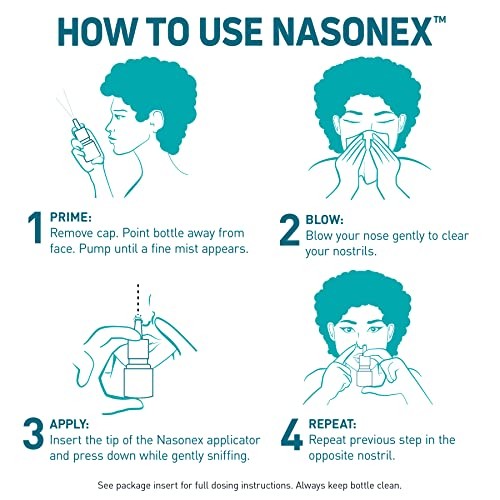 HOW TO USE NASONEX™

1 PRIME:
Remove cap. Point bottle away from face. Pump until a fine mist appears.

2 BLOW:
Blow your nose gently to clear your nostrils.

3 APPLY:
Insert the tip of the Nasonex applicator and press down while gently sniffing.

4 REPEAT:
Repeat previous step in the opposite nostril.

See package insert for full dosing instructions. Always keep bottle clean.