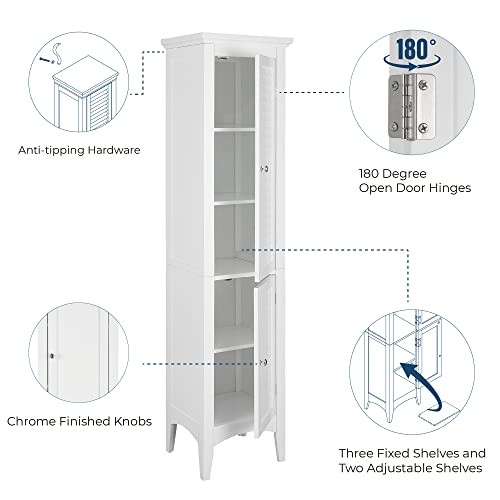 Anti-tipping Hardware

180°

180 Degree
Open Door Hinges

Chrome Finished Knobs

Three Fixed Shelves and
Two Adjustable Shelves