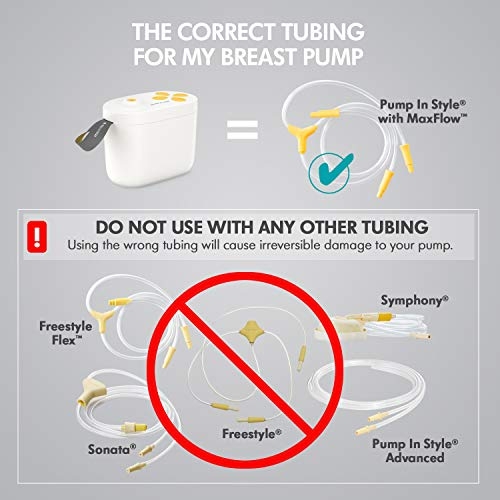 THE CORRECT TUBING FOR MY BREAST PUMP

=

Pump In Style® with MaxFlow™

DO NOT USE WITH ANY OTHER TUBING
Using the wrong tubing will cause irreversible damage to your pump.

Freestyle Flex™

Symphony®

Sonata®

Freestyle®

Pump In Style® Advanced