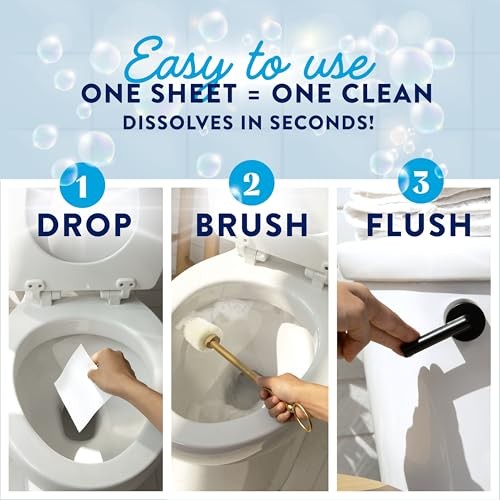 Easy to use
ONE SHEET = ONE CLEAN
DISSOLVES IN SECONDS!

1
DROP

2
BRUSH

3
FLUSH