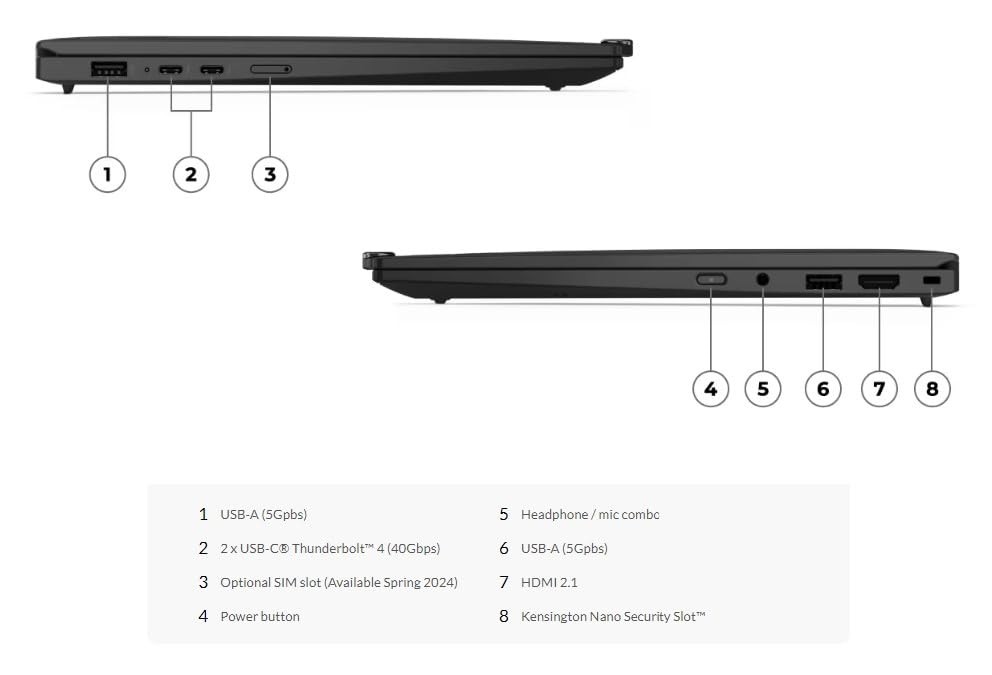 1 2 3

4 5 6 7 8

1 USB-A (5Gpbs)
2 2 x USB-C® Thunderbolt™ 4 (40Gbps)
3 Optional SIM slot (Available Spring 2024)
4 Power button

5 Headphone / mic combo
6 USB-A (5Gpbs)
7 HDMI 2.1
8 Kensington Nano Security Slot™