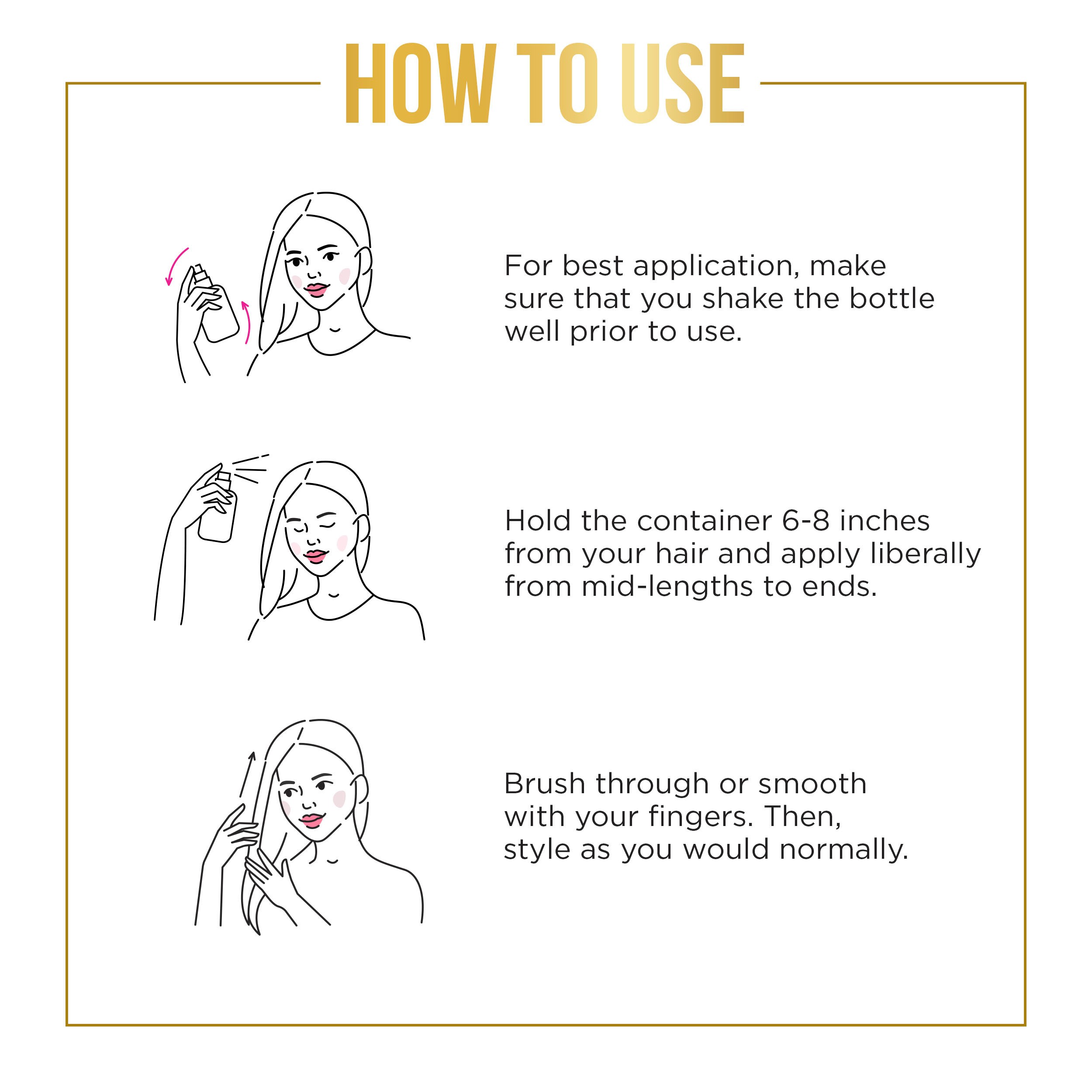 HOW TO USE

For best application, make sure that you shake the bottle well prior to use.

Hold the container 6-8 inches from your hair and apply liberally from mid-lengths to ends.

Brush through or smooth with your fingers. Then, style as you would normally.