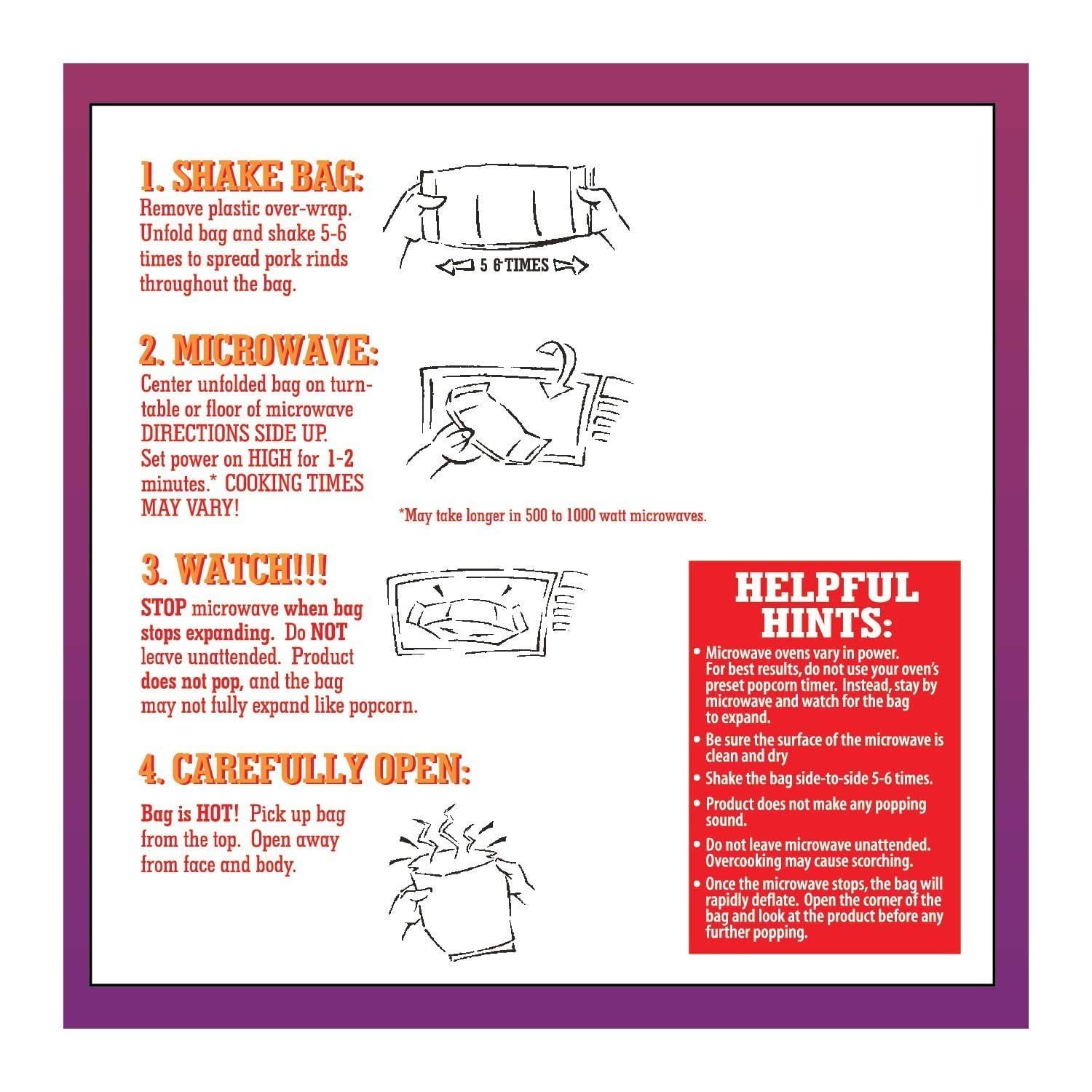 1. SHAKE BAG:
Remove plastic over-wrap. Unfold bag and shake 5-6 times to spread pork rinds throughout the bag.

5 6 TIMES

2. MICROWAVE:
Center unfolded bag on turntable or floor of microwave DIRECTIONS SIDE UP. Set power on HIGH for 1-2 minutes.* COOKING TIMES MAY VARY!

*May take longer in 500 to 1000 watt microwaves.

3. WATCH!!!
STOP microwave when bag stops expanding. Do NOT leave unattended. Product does not pop, and the bag may not fully expand like popcorn.

4. CAREFULLY OPEN:
Bag is HOT! Pick up bag from the top. Open away from face and body.

HELPFUL HINTS:
• Microwave ovens vary in power. For best results, do not use your oven's preset popcorn timer. Instead, stay by microwave and watch for the bag to expand.
• Be sure the surface of the microwave is clean and dry
• Shake the bag side-to-side 5-6 times.
• Product does not make any popping sound.
• Do not leave microwave unattended. Overcooking may cause scorching.
• Once the microwave stops, the bag will rapidly deflate. Open the corner of the bag and look at the product before any further popping.