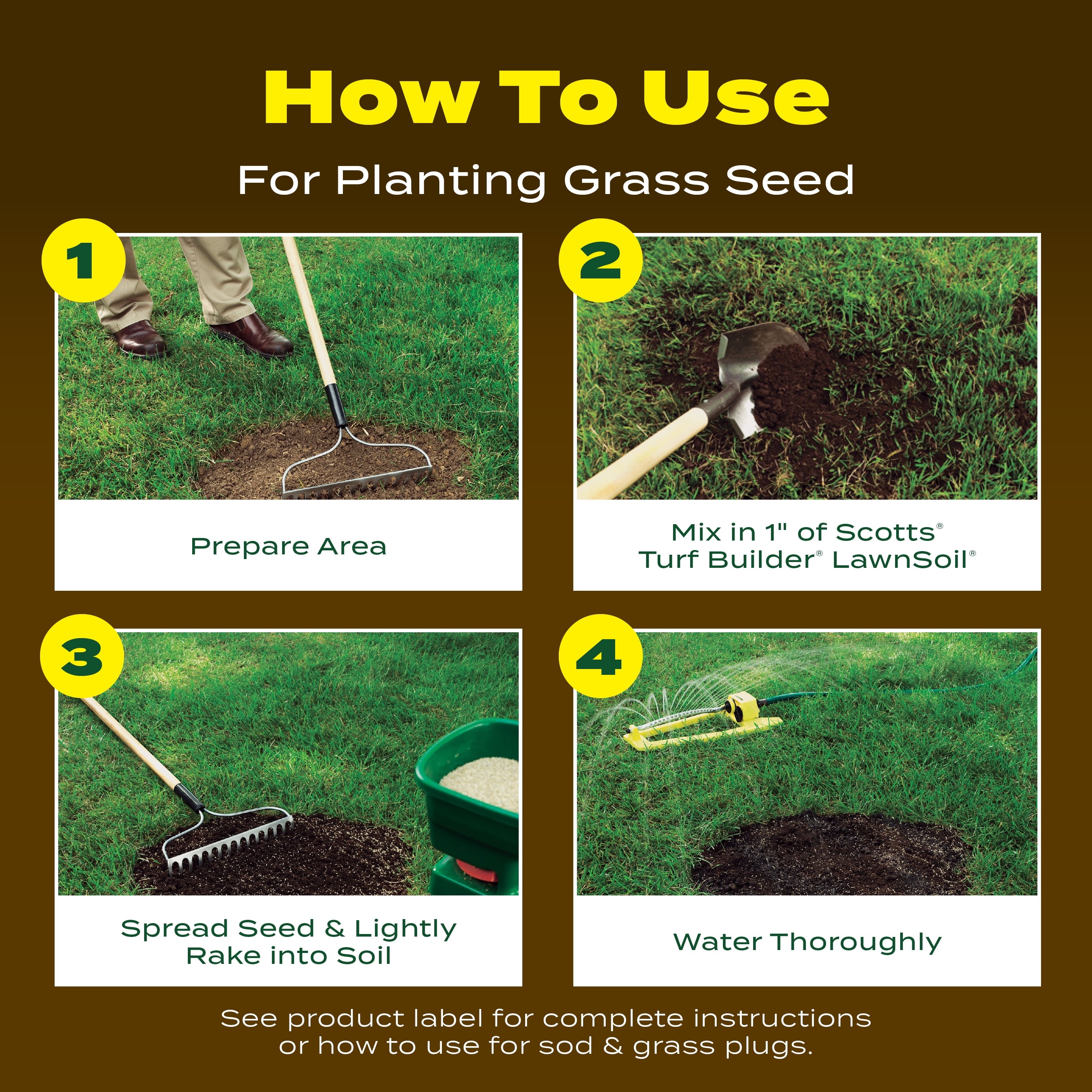 How To Use

For Planting Grass Seed

1

Prepare Area

2

Mix in 1" of Scotts® Turf Builder® LawnSoil®

3

Spread Seed & Lightly Rake into Soil

4

Water Thoroughly

See product label for complete instructions or how to use for sod & grass plugs.