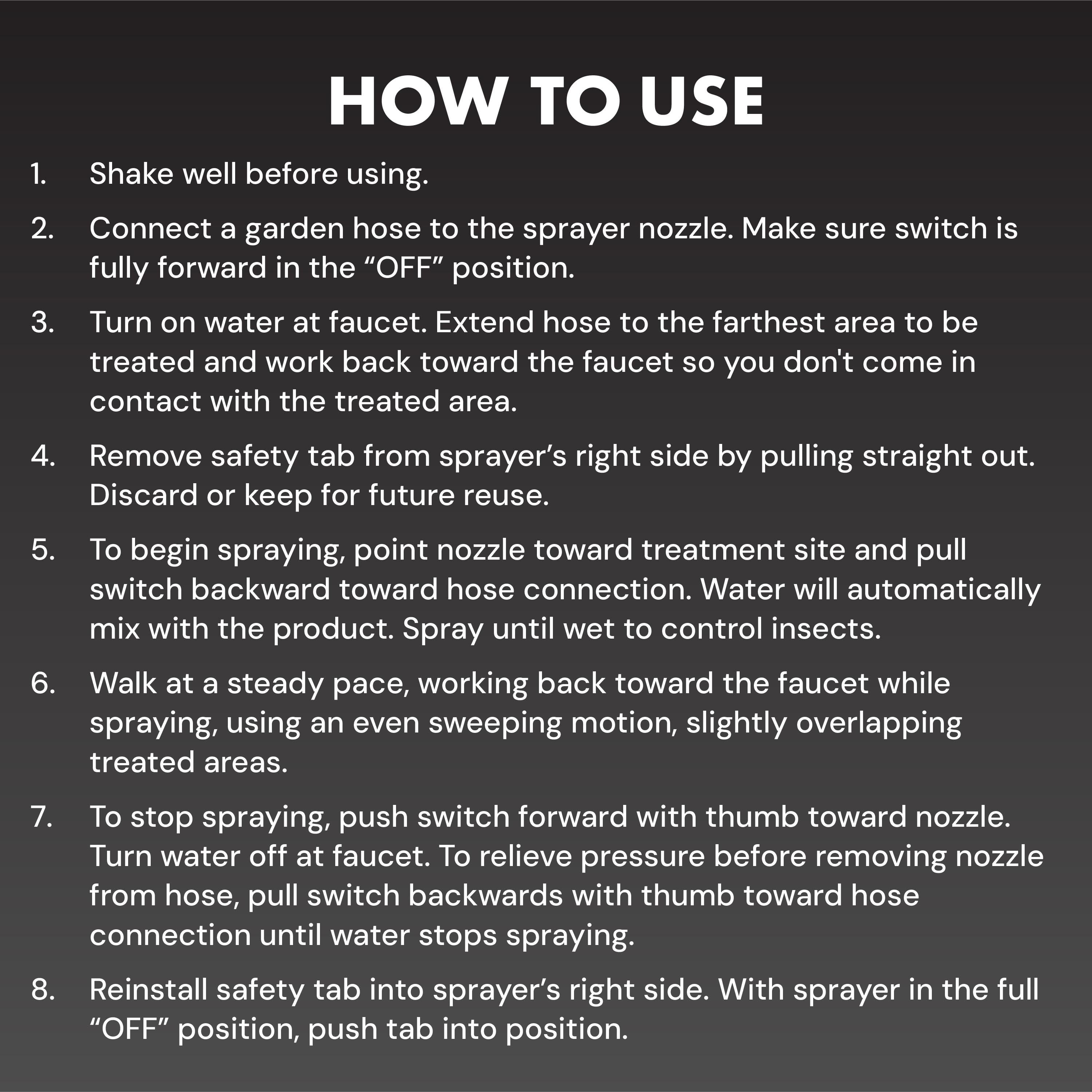 HOW TO USE

1. Shake well before using.

2. Connect a garden hose to the sprayer nozzle. Make sure switch is fully forward in the “OFF” position.

3. Turn on water at faucet. Extend hose to the farthest area to be treated and work back toward the faucet so you don't come in contact with the treated area.

4. Remove safety tab from sprayer’s right side by pulling straight out. Discard or keep for future reuse.

5. To begin spraying, point nozzle toward treatment site and pull switch backward toward hose connection. Water will automatically mix with the product. Spray until wet to control insects.

6. Walk at a steady pace, working back toward the faucet while spraying, using an even sweeping motion, slightly overlapping treated areas.

7. To stop spraying, push switch forward with thumb toward nozzle. Turn water off at faucet. To relieve pressure before removing nozzle from hose, pull switch backwards with thumb toward hose connection until water stops spraying.

8. Reinstall safety tab into sprayer’s right side. With sprayer in the full “OFF” position, push tab into position.