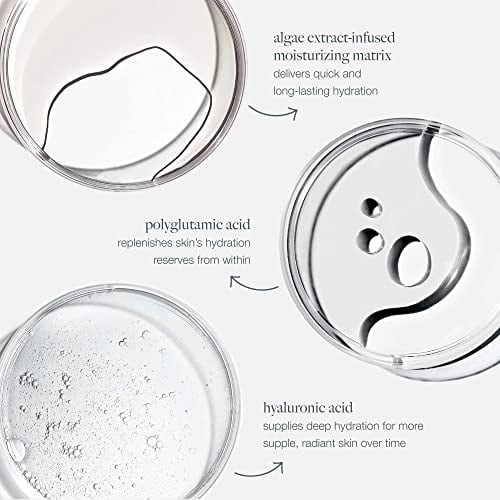 algae extract-infused moisturizing matrix
delivers quick and long-lasting hydration

polyglutamic acid
replenishes skin's hydration reserves from within

hyaluronic acid
supplies deep hydration for more supple, radiant skin over time