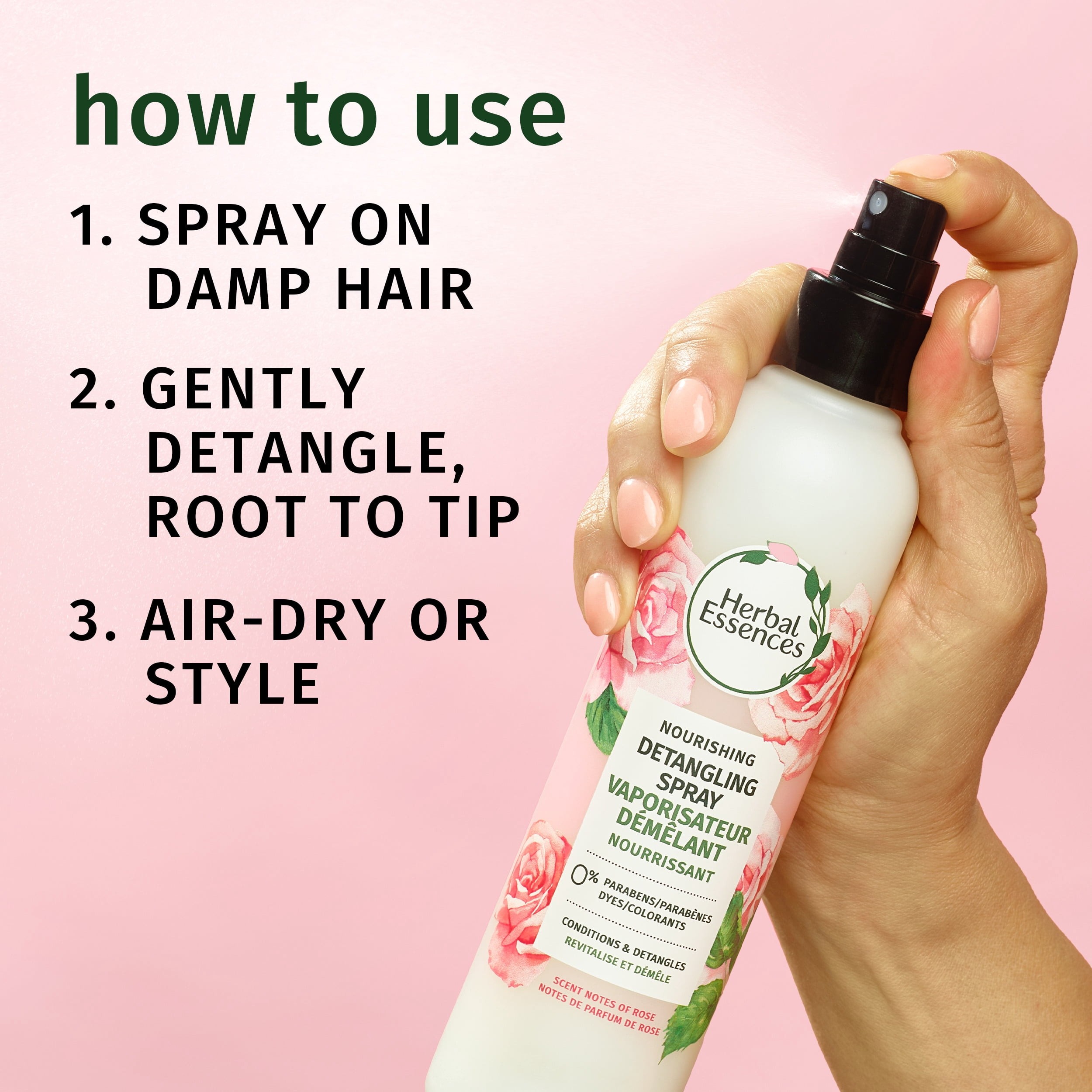 how to use

1. SPRAY ON DAMP HAIR

2. GENTLY DETANGLE, ROOT TO TIP

3. AIR-DRY OR STYLE

Herbal Essences

NOURISHING
DETANGLING SPRAY
VAPORISATEUR DÉMÊLANT
NOURRISSANT

0% PARABENS/PARABÈNES
DYES/COLORANTS

CONDITIONS & DETANGLES
REVITALISE ET DÉMÊLE

SCENT NOTES OF ROSE
NOTES DE PARFUM DE ROSE