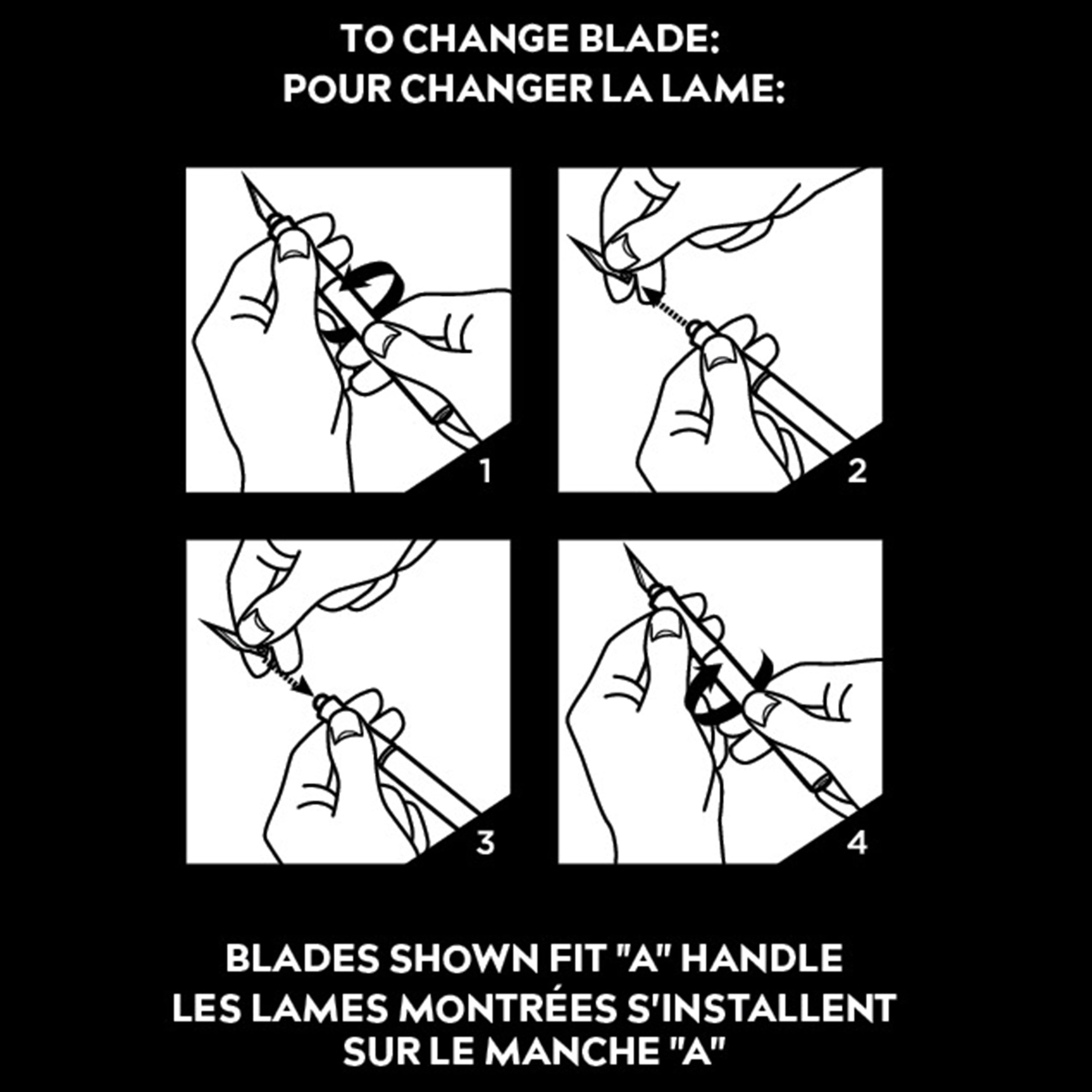 TO CHANGE BLADE:
POUR CHANGER LA LAME:

1

2

3

4

BLADES SHOWN FIT "A" HANDLE
LES LAMES MONTRÉES S'INSTALLENT SUR LE MANCHE "A"