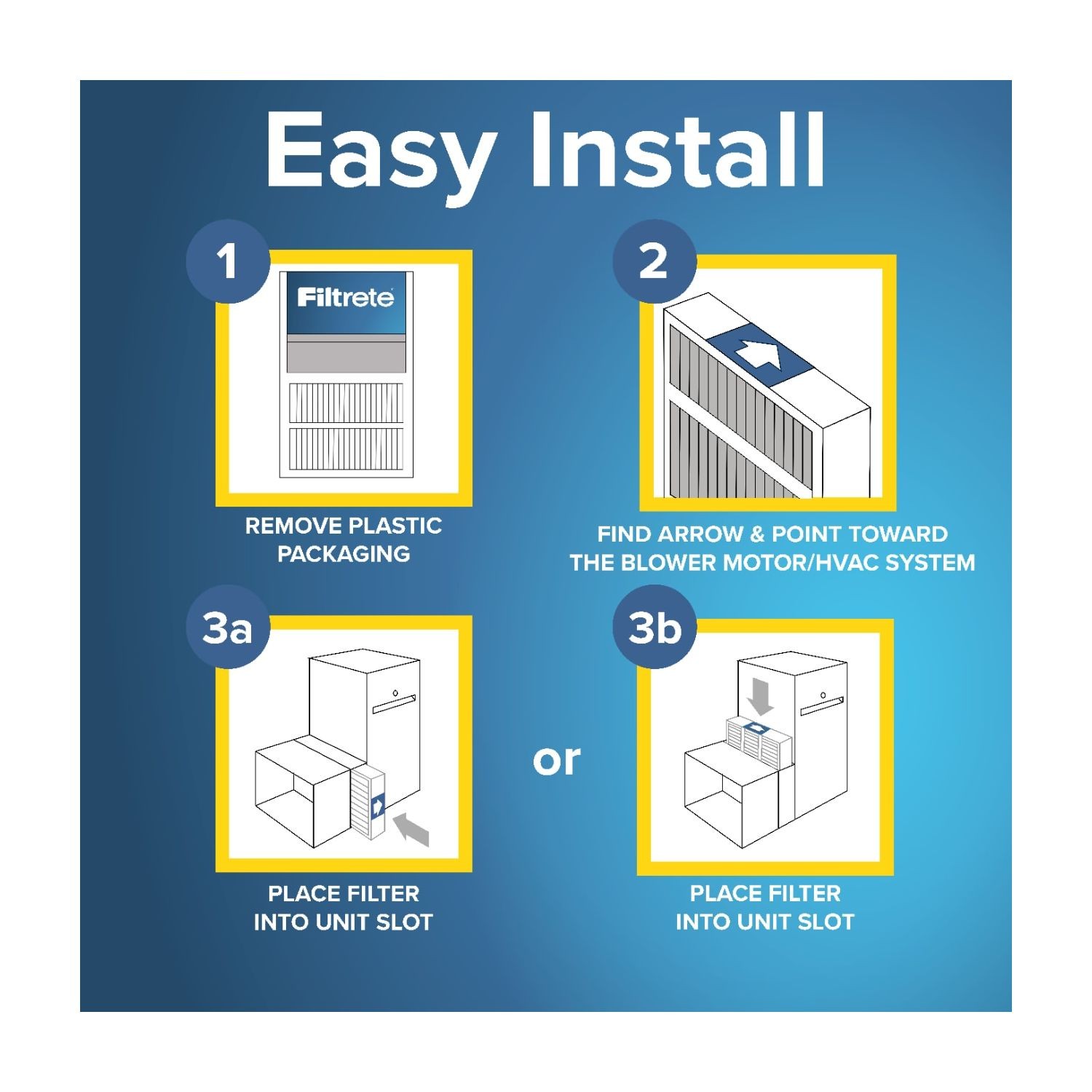 Easy Install

1

Filtrete

REMOVE PLASTIC PACKAGING

2

FIND ARROW & POINT TOWARD THE BLOWER MOTOR/HVAC SYSTEM

3a

PLACE FILTER INTO UNIT SLOT

or

3b

PLACE FILTER INTO UNIT SLOT