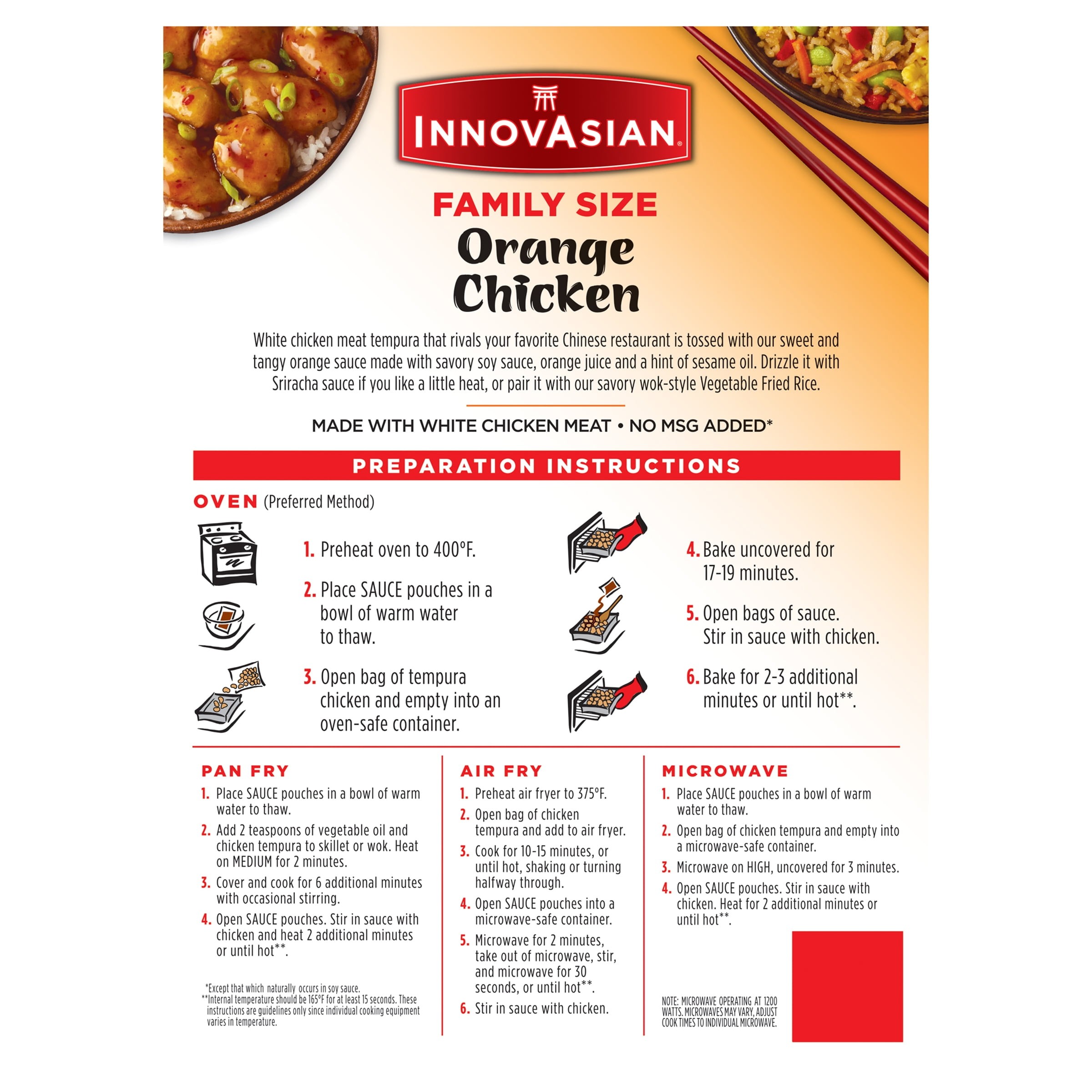 INNOVASIAN®

FAMILY SIZE
Orange Chicken

White chicken meat tempura that rivals your favorite Chinese restaurant is tossed with our sweet and tangy orange sauce made with savory soy sauce, orange juice and a hint of sesame oil. Drizzle it with Sriracha sauce if you like a little heat, or pair it with our savory wok-style Vegetable Fried Rice.

MADE WITH WHITE CHICKEN MEAT • NO MSG ADDED*

PREPARATION INSTRUCTIONS

OVEN (Preferred Method)

1. Preheat oven to 400°F.
2. Place SAUCE pouches in a bowl of warm water to thaw.
3. Open bag of tempura chicken and empty into an oven-safe container.
4. Bake uncovered for 17-19 minutes.
5. Open bags of sauce. Stir in sauce with chicken.
6. Bake for 2-3 additional minutes or until hot**.

PAN FRY
1. Place SAUCE pouches in a bowl of warm water to thaw.
2. Add 2 teaspoons of vegetable oil and chicken tempura to skillet or wok. Heat on MEDIUM for 2 minutes.
3. Cover and cook for 6 additional minutes with occasional stirring.
4. Open SAUCE pouches. Stir in sauce with chicken and heat 2 additional minutes or until hot**.

*Except that which naturally occurs in soy sauce.
**Internal temperature should be 165°F for at least 15 seconds. These instructions are guidelines only since individual cooking equipment varies in temperature.

AIR FRY
1. Preheat air fryer to 375°F.
2. Open bag of chicken tempura and add to air fryer.
3. Cook for 10-15 minutes, or until hot, shaking or turning halfway through.
4. Open SAUCE pouches into a microwave-safe container.
5. Microwave for 2 minutes, take out of microwave, stir, and microwave for 30 seconds, or until hot**.
6. Stir in sauce with chicken.

MICROWAVE
1. Place SAUCE pouches in a bowl of warm water to thaw.
2. Open bag of chicken tempura and empty into a microwave-safe container.
3. Microwave on HIGH, uncovered for 3 minutes.
4. Open SAUCE pouches. Stir in sauce with chicken. Heat for 2 additional minutes or until hot**.

NOTE: MICROWAVE OPERATING AT 1200 WATTS. MICROWAVES MAY VARY, ADJUST COOK TIMES TO INDIVIDUAL MICROWAVE.