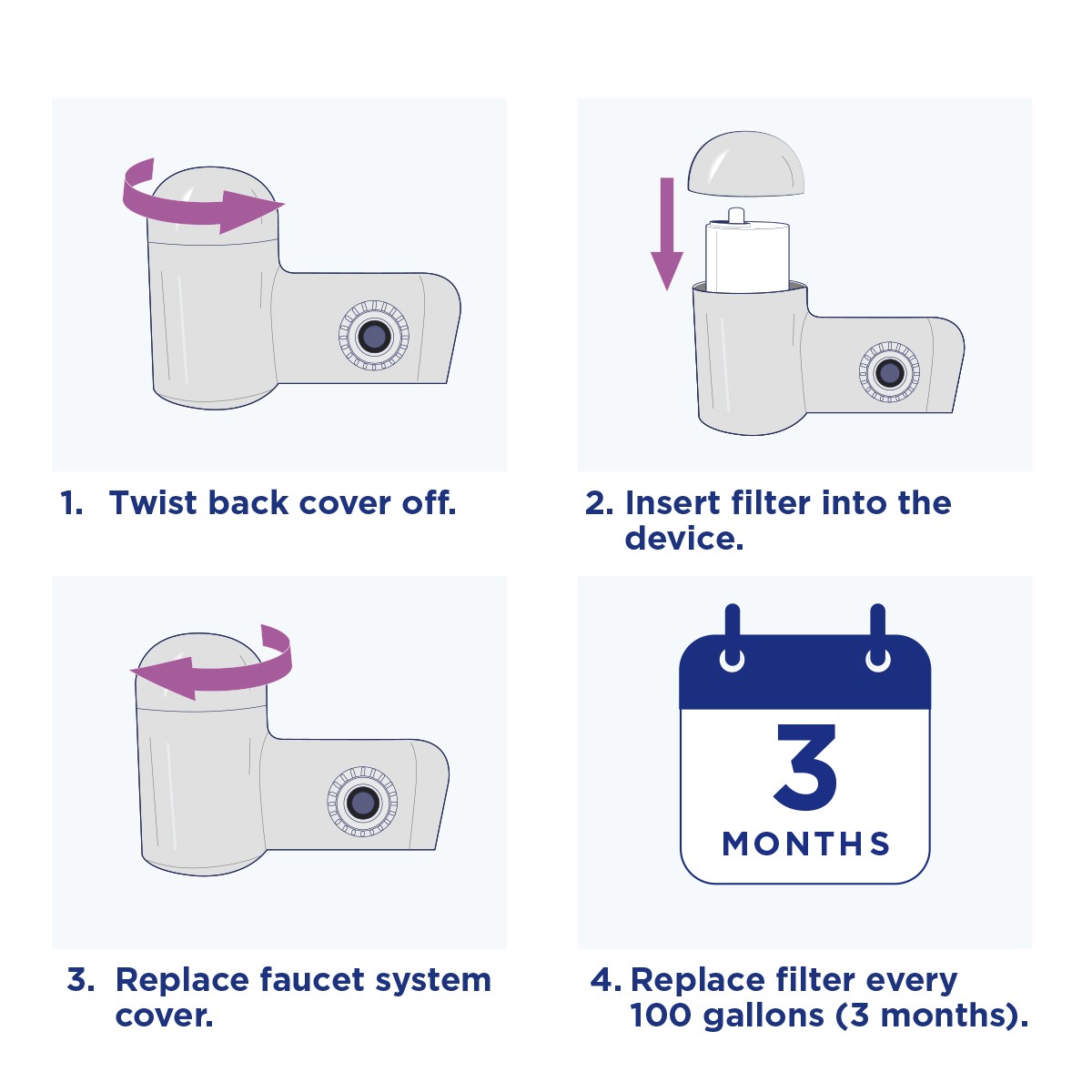 1. Twist back cover off.

2. Insert filter into the device.

3. Replace faucet system cover.

3
MONTHS

4. Replace filter every 100 gallons (3 months).