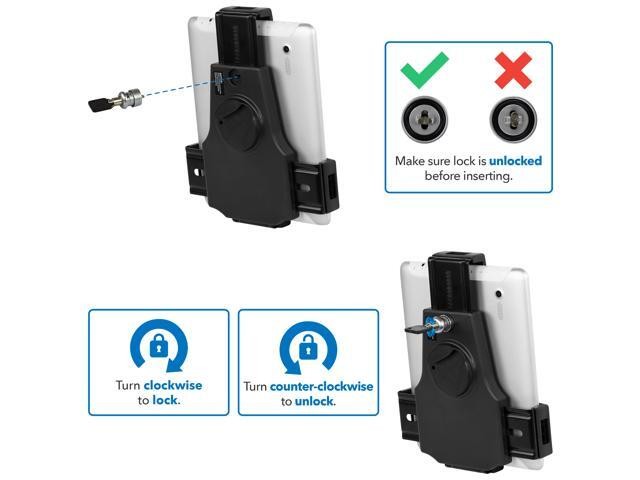 Make sure lock is unlocked before inserting.

Turn clockwise to lock.

Turn counter-clockwise to unlock.