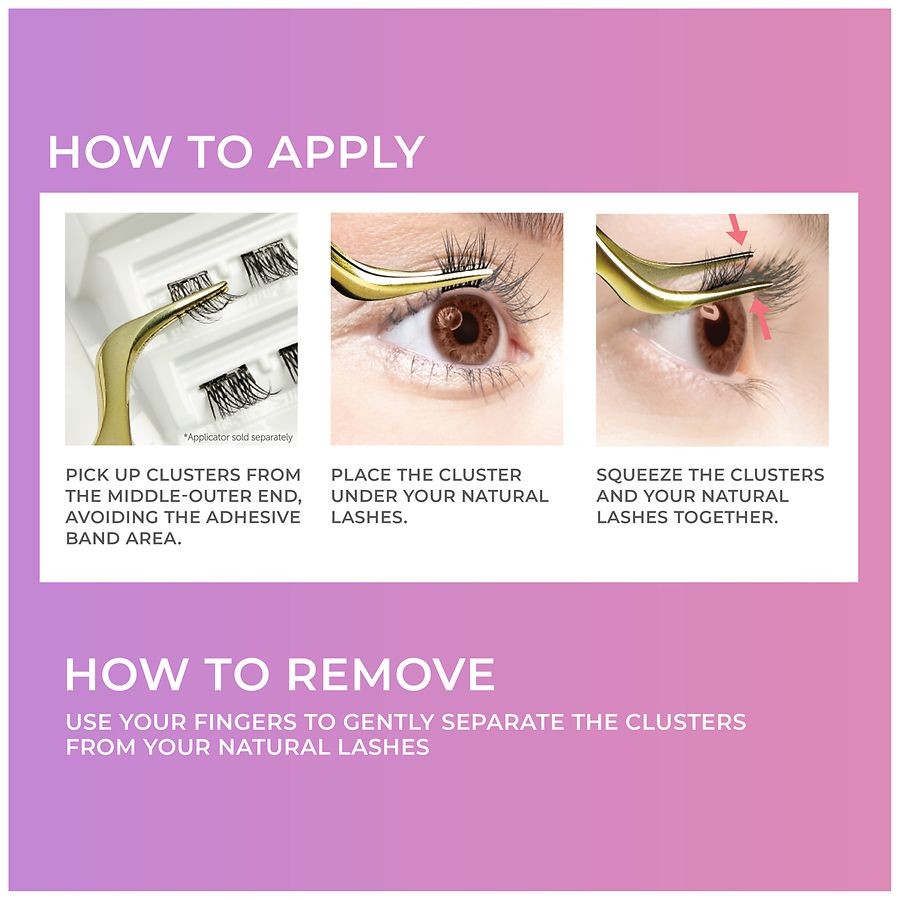 HOW TO APPLY

*Applicator sold separately

PICK UP CLUSTERS FROM THE MIDDLE-OUTER END, AVOIDING THE ADHESIVE BAND AREA.

PLACE THE CLUSTER UNDER YOUR NATURAL LASHES.

SQUEEZE THE CLUSTERS AND YOUR NATURAL LASHES TOGETHER.

HOW TO REMOVE

USE YOUR FINGERS TO GENTLY SEPARATE THE CLUSTERS FROM YOUR NATURAL LASHES