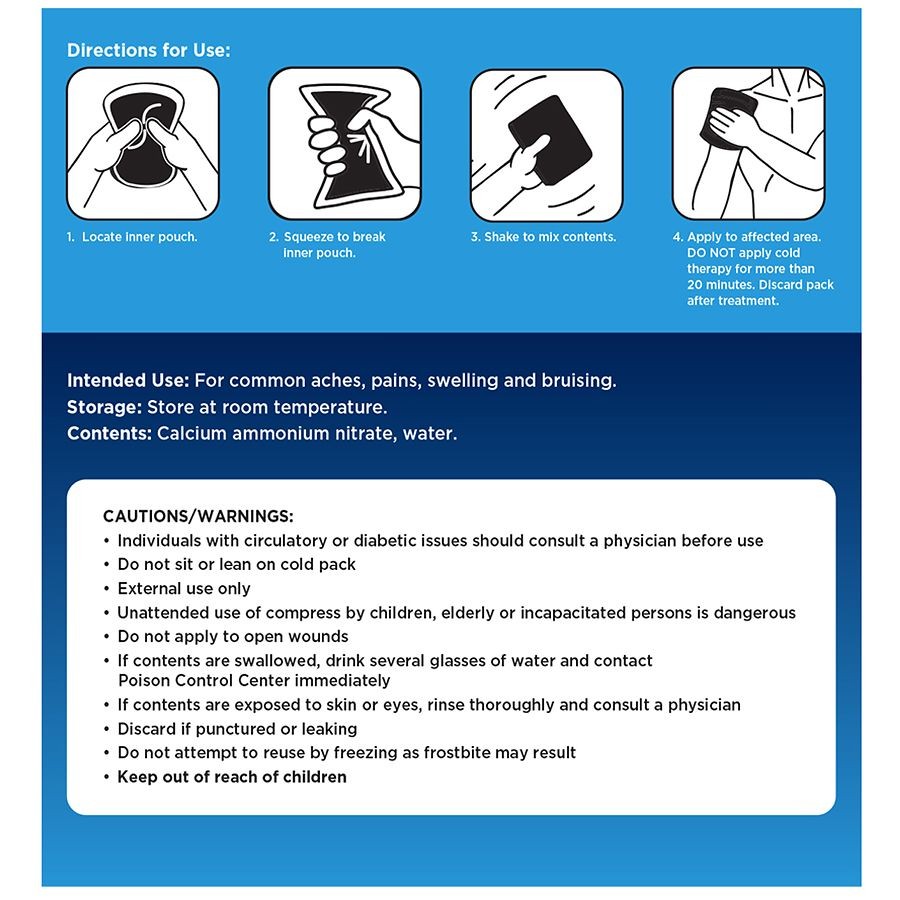 Directions for Use:

1. Locate inner pouch.

2. Squeeze to break inner pouch.

3. Shake to mix contents.

4. Apply to affected area. DO NOT apply cold therapy for more than 20 minutes. Discard pack after treatment.

Intended Use: For common aches, pains, swelling and bruising.
Storage: Store at room temperature.
Contents: Calcium ammonium nitrate, water.

CAUTIONS/WARNINGS:
• Individuals with circulatory or diabetic issues should consult a physician before use
• Do not sit or lean on cold pack
• External use only
• Unattended use of compress by children, elderly or incapacitated persons is dangerous
• Do not apply to open wounds
• If contents are swallowed, drink several glasses of water and contact Poison Control Center immediately
• If contents are exposed to skin or eyes, rinse thoroughly and consult a physician
• Discard if punctured or leaking
• Do not attempt to reuse by freezing as frostbite may result
• Keep out of reach of children