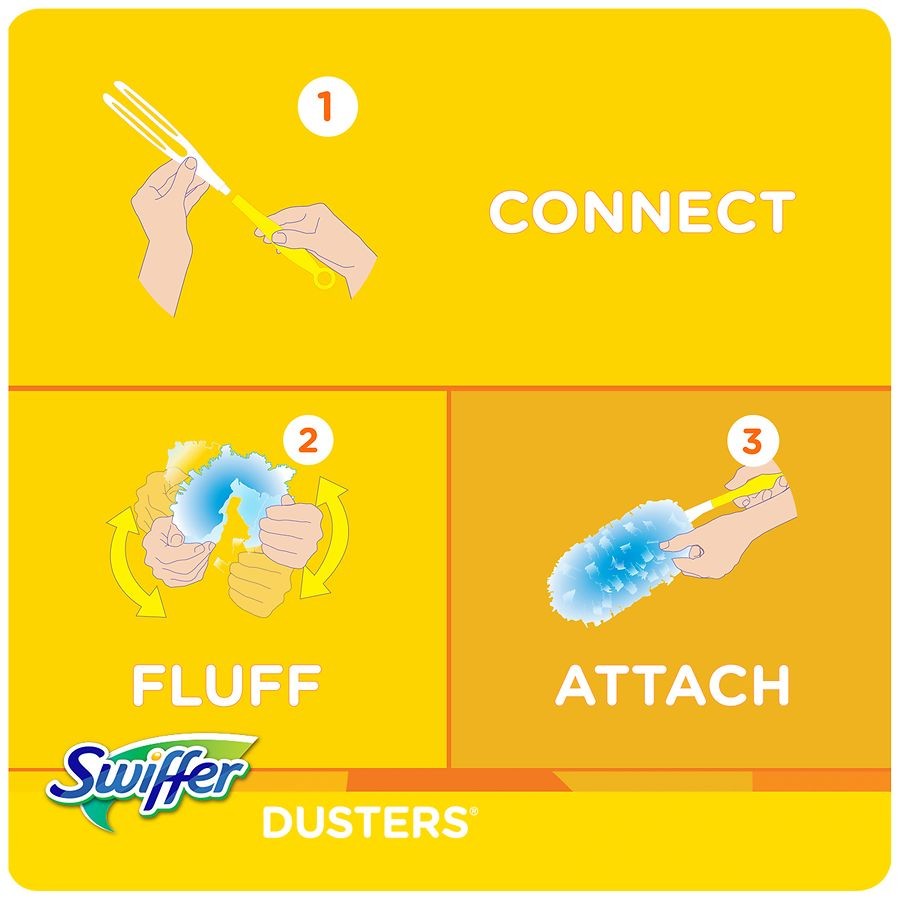 1

CONNECT

2

FLUFF

3

ATTACH

Swiffer

DUSTERS®