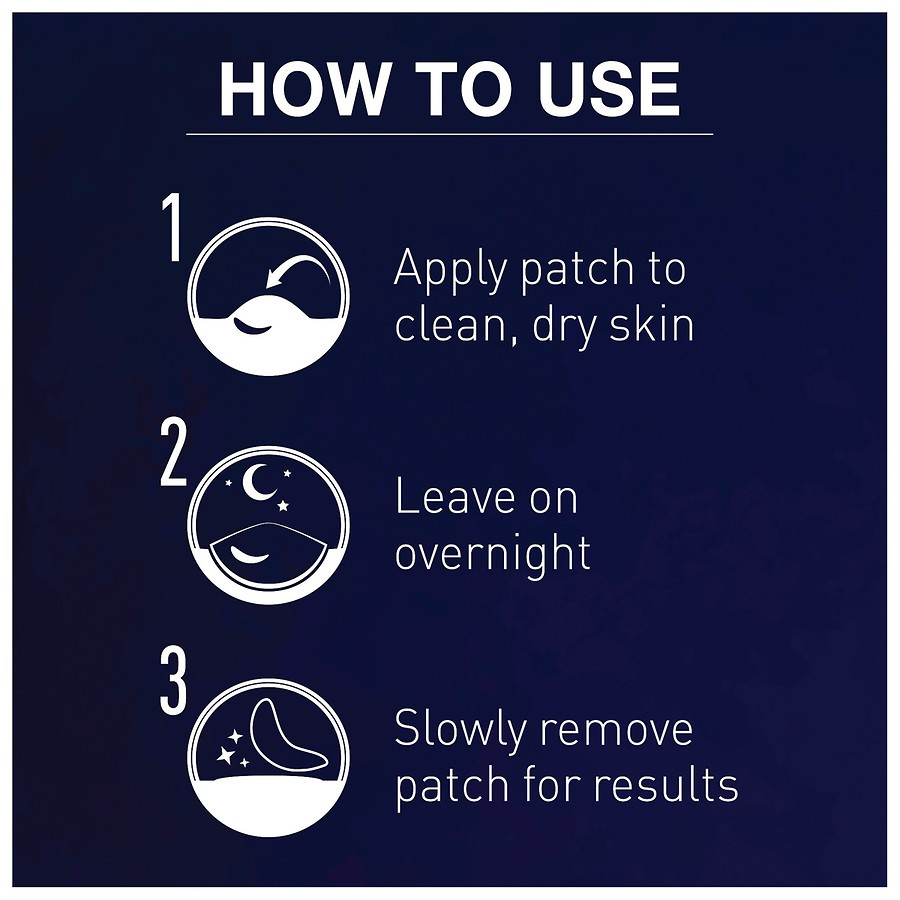 HOW TO USE

1 Apply patch to clean, dry skin

2 Leave on overnight

3 Slowly remove patch for results