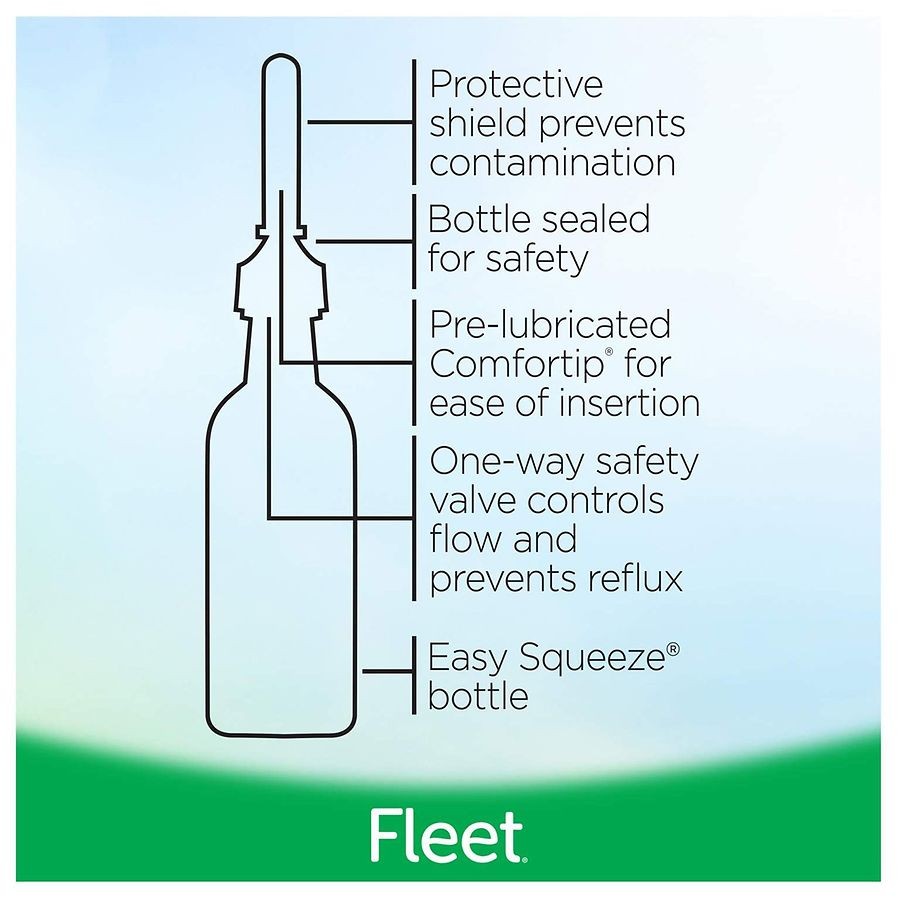 Protective shield prevents contamination

Bottle sealed for safety

Pre-lubricated Comfortip® for ease of insertion

One-way safety valve controls flow and prevents reflux

Easy Squeeze® bottle

Fleet®