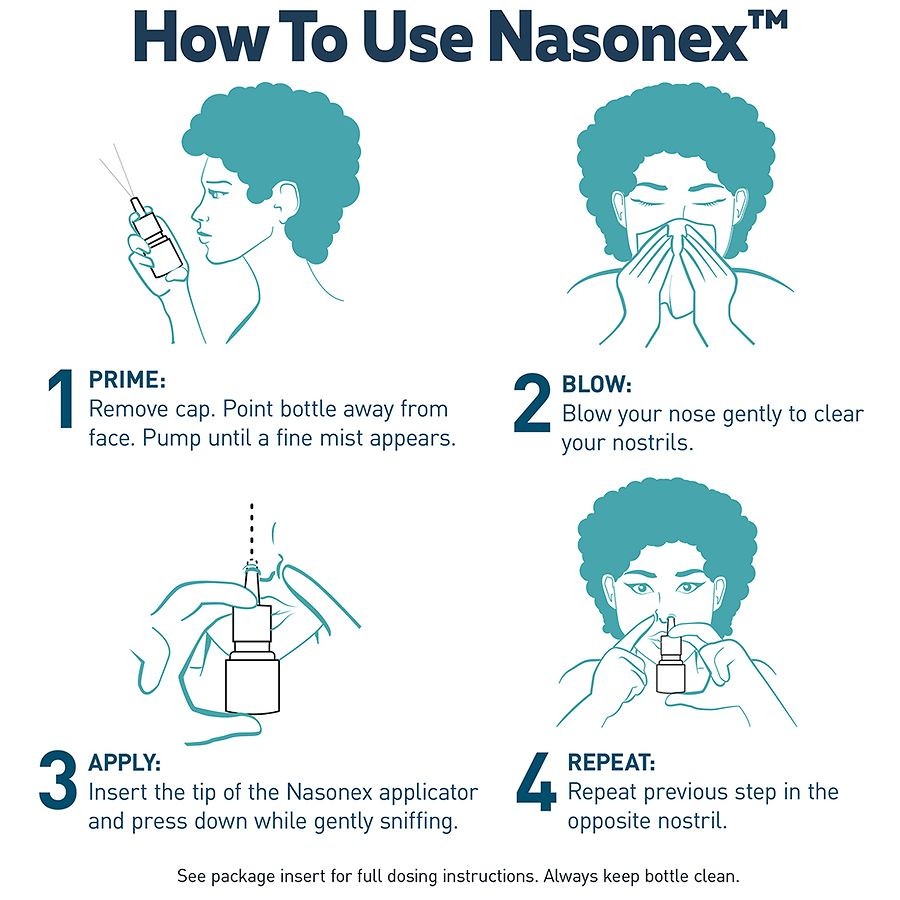 How To Use Nasonex™

1 PRIME:
Remove cap. Point bottle away from face. Pump until a fine mist appears.

2 BLOW:
Blow your nose gently to clear your nostrils.

3 APPLY:
Insert the tip of the Nasonex applicator and press down while gently sniffing.

4 REPEAT:
Repeat previous step in the opposite nostril.

See package insert for full dosing instructions. Always keep bottle clean.