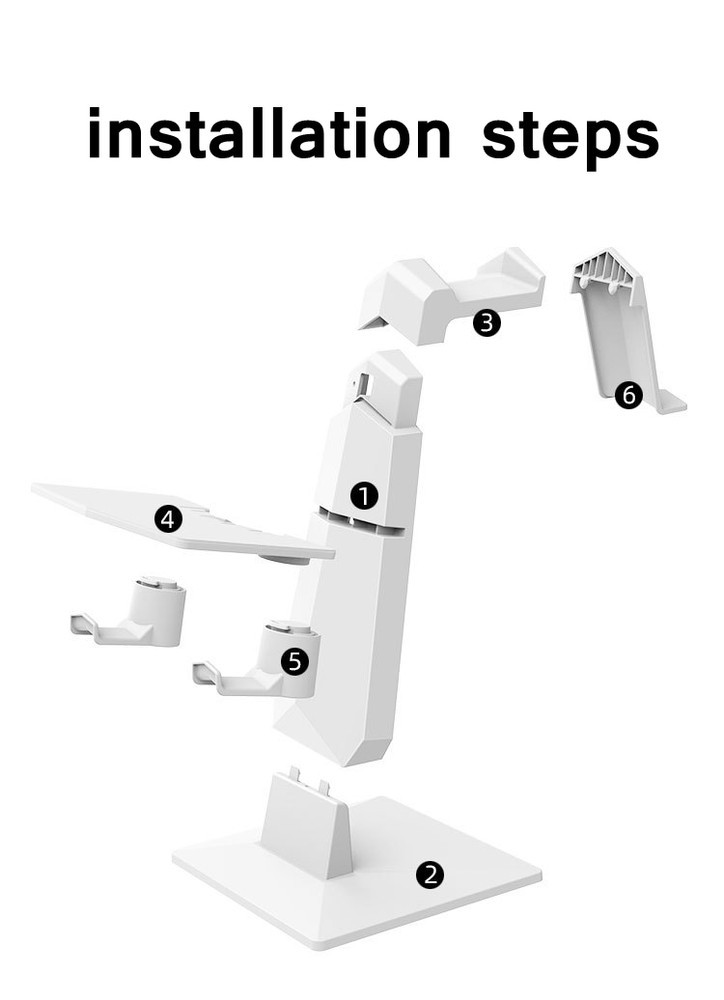 installation steps

3

6

1

4

5

2