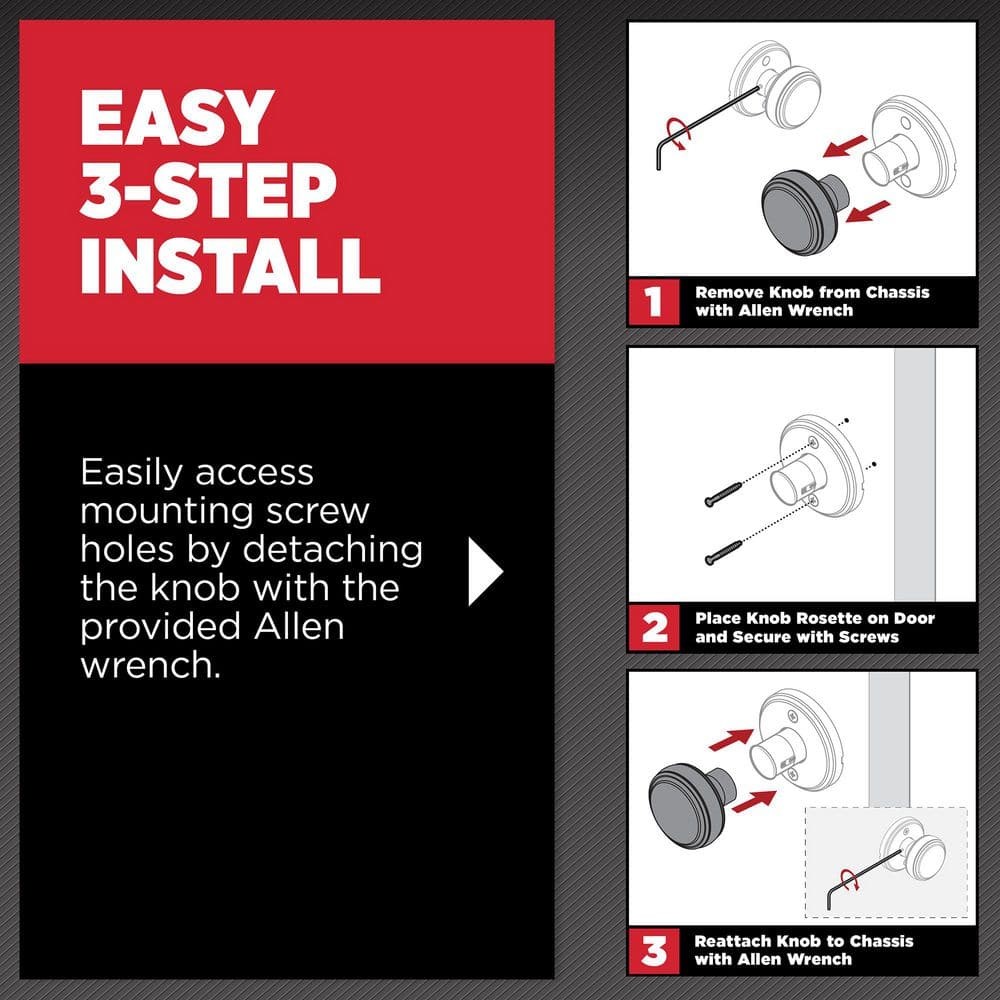 EASY 3-STEP INSTALL

Easily access mounting screw holes by detaching the knob with the provided Allen wrench.

1 Remove Knob from Chassis with Allen Wrench

2 Place Knob Rosette on Door and Secure with Screws

3 Reattach Knob to Chassis with Allen Wrench